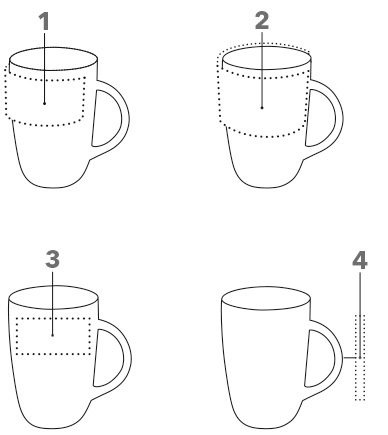 1

2

3

4