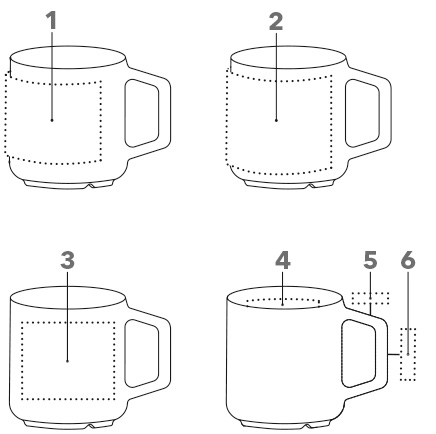 1

2

3

4

5

6