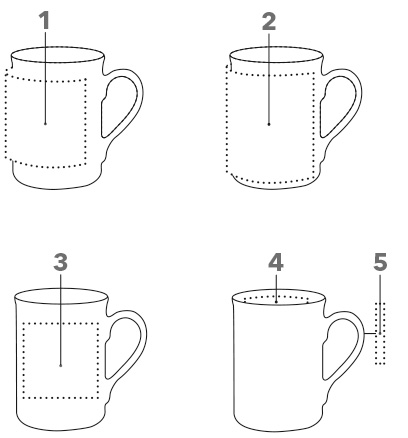 1
2
3
4
5