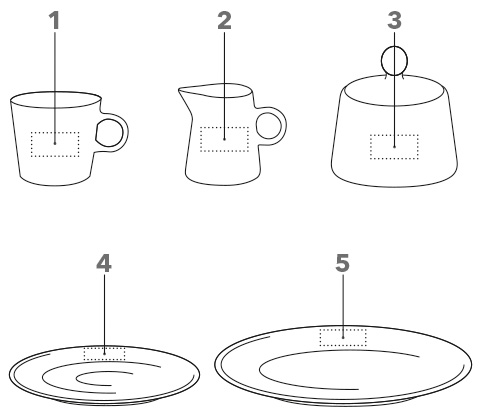 1
2
3
4
5