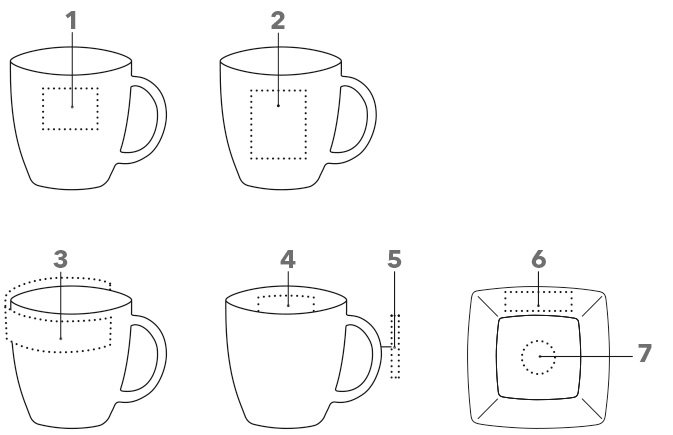 1
2
3
4
5
6
7