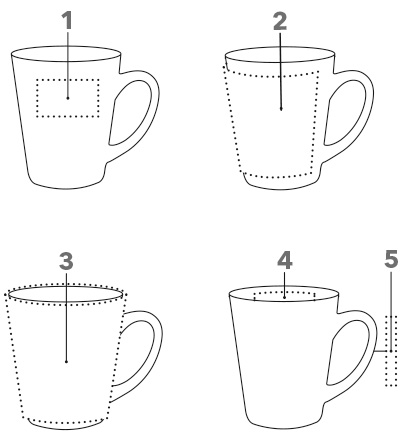 1

2

3

4

5