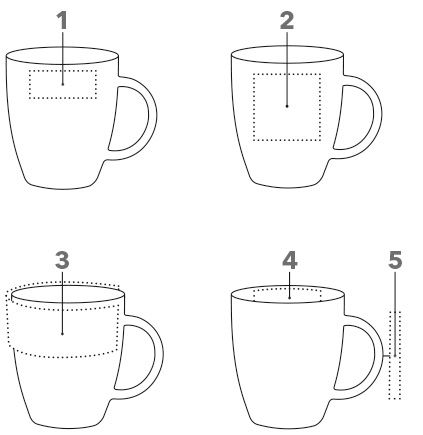 1

2

3

4

5