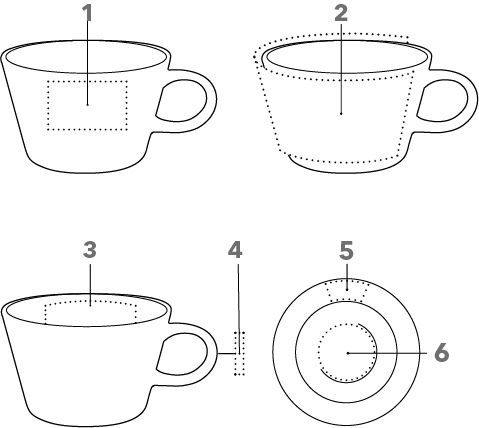 1
2
3
4
5
6