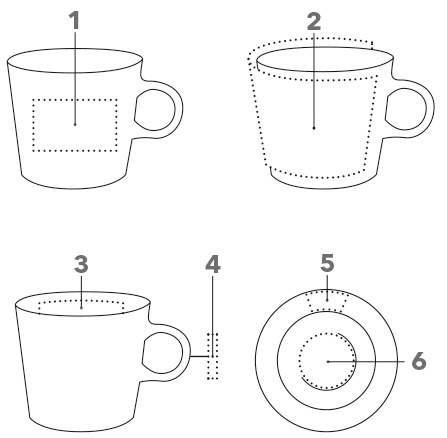 1

2

3

4

5

6